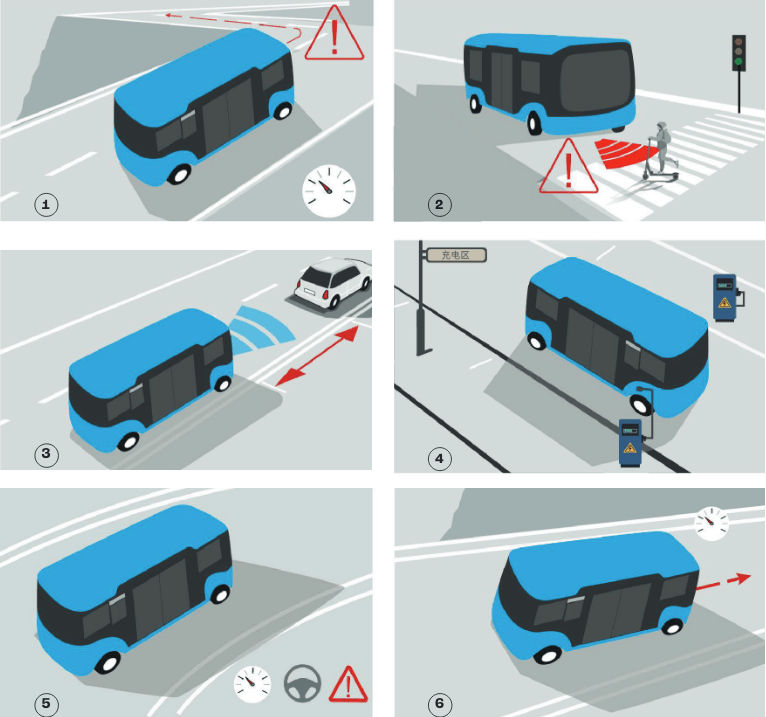 1

2

3

充电区

4

5

6